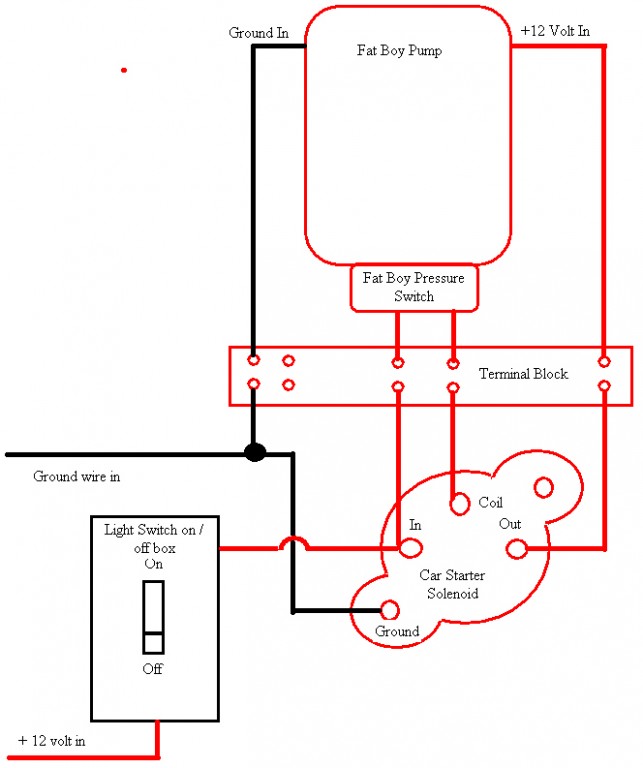 Ground In

Fat Boy Pump

+12 Volt In

Fat Boy Pressure Switch

Terminal Block

Ground wire in

Light Switch on / off box

On

Off

Coil

In

Out

Car Starter Solenoid

Ground

+ 12 volt in